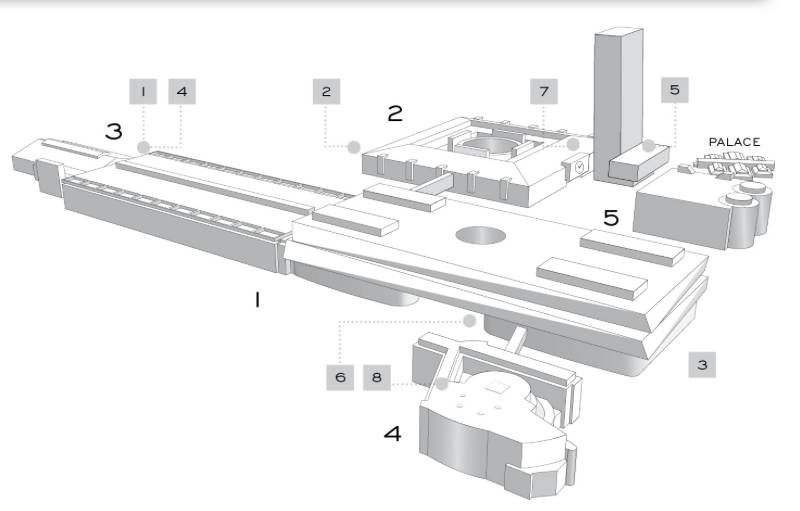 1
4
2
7
5
3
2
PALACE
5
1
6
8
3
4